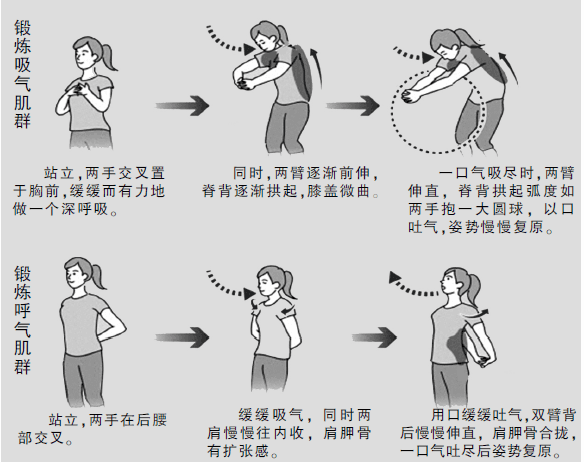 锻炼吸气肌群

站立，两手交叉置于胸前，缓缓而有力地做一个深呼吸。

同时，两臂逐渐前伸，脊背逐渐拱起，膝盖微曲。

一口气吸尽时，两臂伸直，脊背拱起弧度如两手抱一大圆球，以口吐气，姿势慢慢复原。

锻炼呼气肌群

站立，两手在后腰部交叉。

缓缓吸气，同时两肩慢慢往内收，肩胛骨有扩张感。

用口缓缓吐气，双臂背后慢慢伸直，肩胛骨合拢，一口气吐尽后姿势复原。